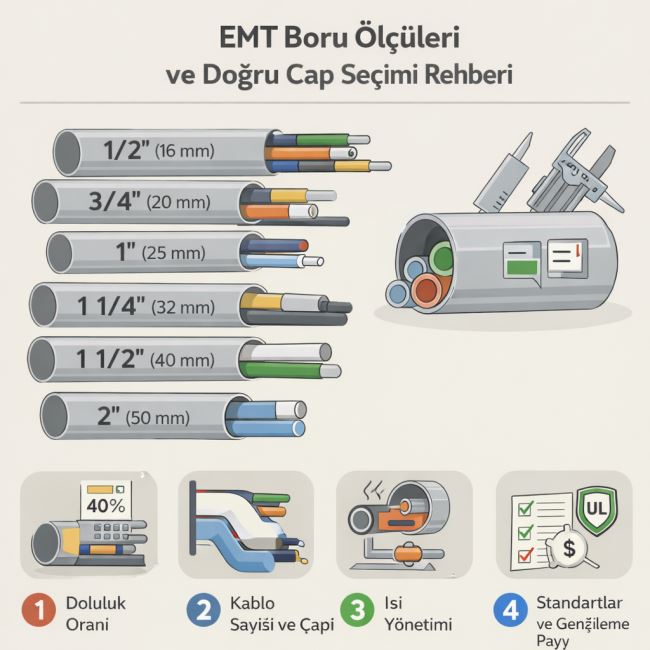 EMT Boru Ölçüleri
ve Doğru Cap Seçimi Rehberi

1/2" (16 mm)

3/4" (20 mm)

1" (25 mm)

1 1/4" (32 mm)

1 1/2" (40 mm)

2" (50 mm)

40%

UL

$

1 Doluluk Orani

2 Kablo Sayiši ve Çapi

3 Isi Yönetimi

4 Standartlar ve Genžileme Payy