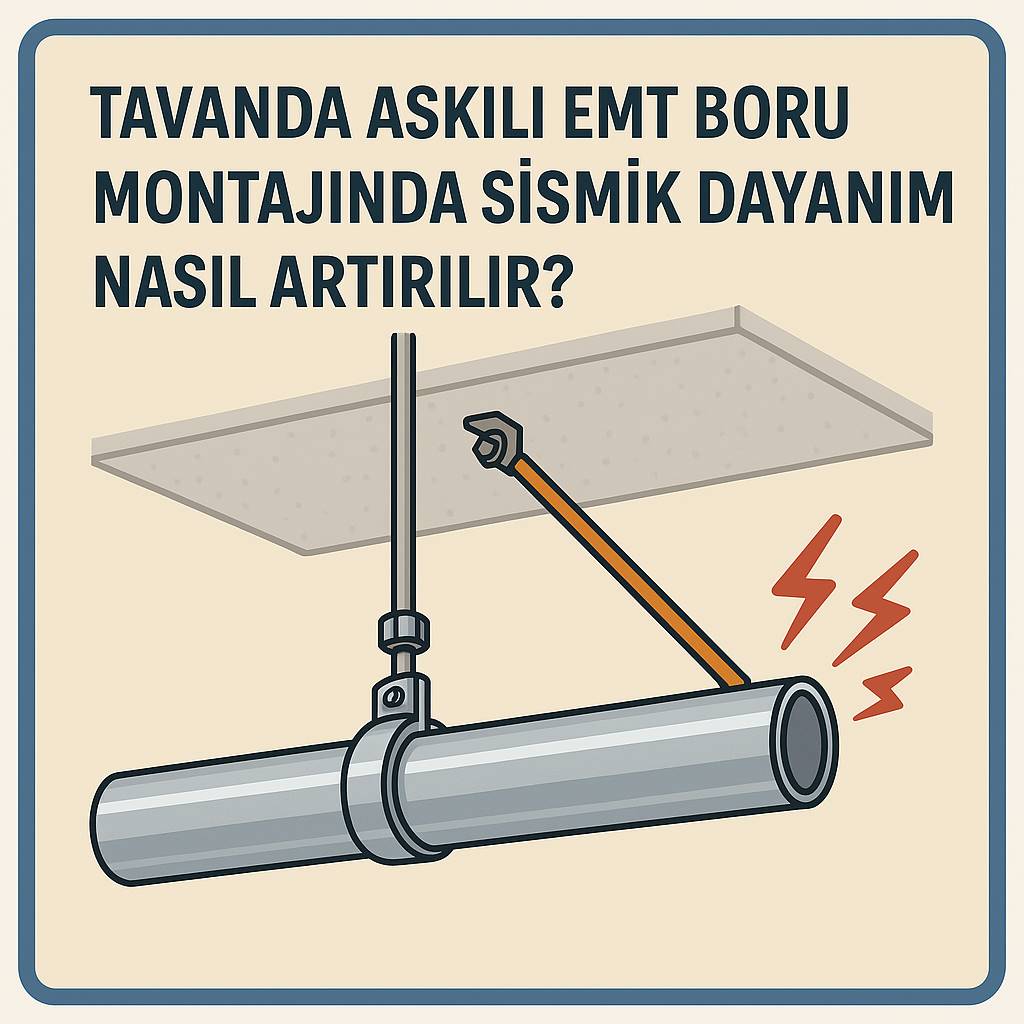 TAVANDA ASKILI EMT BORU MONTAJINDA SİSMİK DAYANIM NASIL ARTIRILIR?