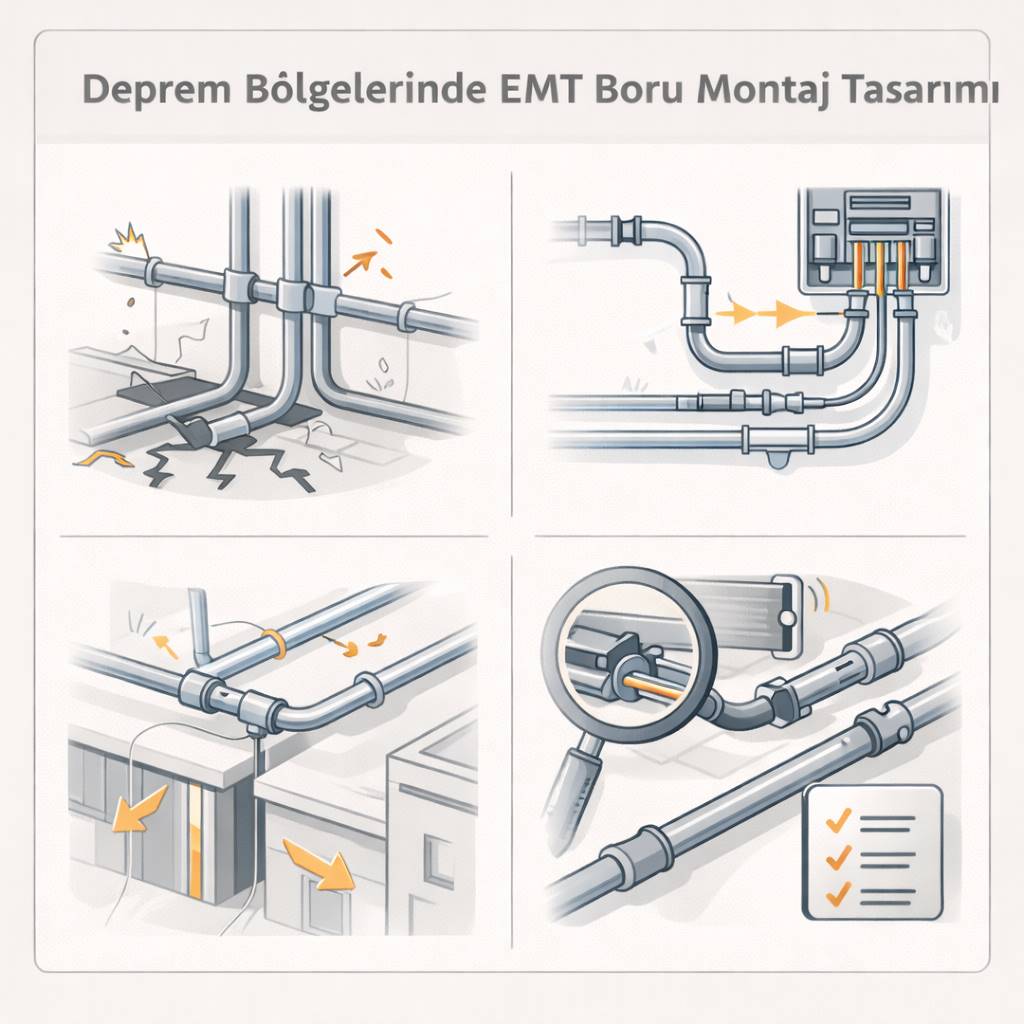 Deprem Bôlgelerinde EMT Boru Montaj Tasarımı